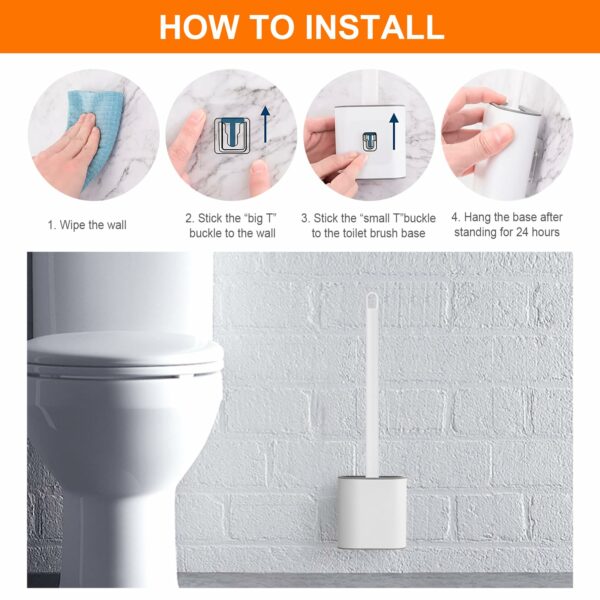 HOW TO INSTALL

1. Wipe the wall

2. Stick the “big T” buckle to the wall

3. Stick the “small T”buckle to the toilet brush base

4. Hang the base after standing for 24 hours